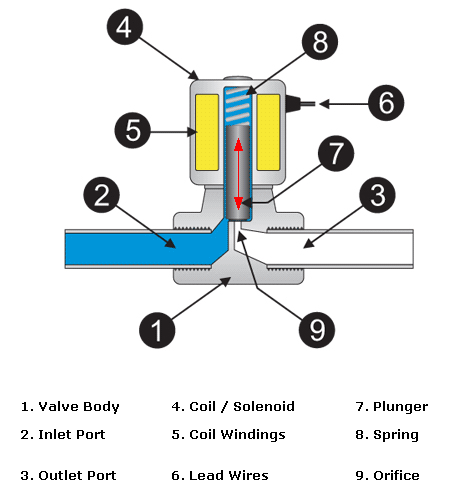 4
8
6
5
7
2
3
1
9

1. Valve Body
2. Inlet Port
3. Outlet Port

4. Coil / Solenoid
5. Coil Windings
6. Lead Wires

7. Plunger
8. Spring
9. Orifice